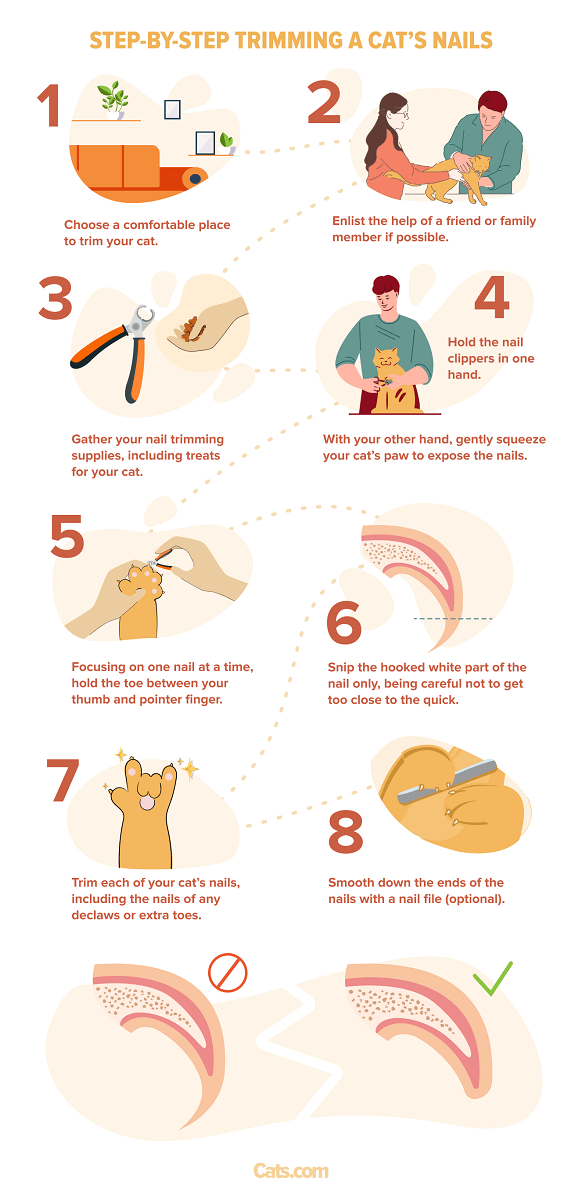 STEP-BY-STEP TRIMMING A CAT'S NAILS

1

Choose a comfortable place to trim your cat.

2

Enlist the help of a friend or family member if possible.

3

Gather your nail trimming supplies, including treats for your cat.

4

Hold the nail clippers in one hand.

With your other hand, gently squeeze your cat's paw to expose the nails.

5

Focusing on one nail at a time, hold the toe between your thumb and pointer finger.

6

Snip the hooked white part of the nail only, being careful not to get too close to the quick.

7

Trim each of your cat's nails, including the nails of any declaws or extra toes.

8

Smooth down the ends of the nails with a nail file (optional).

Cats.com